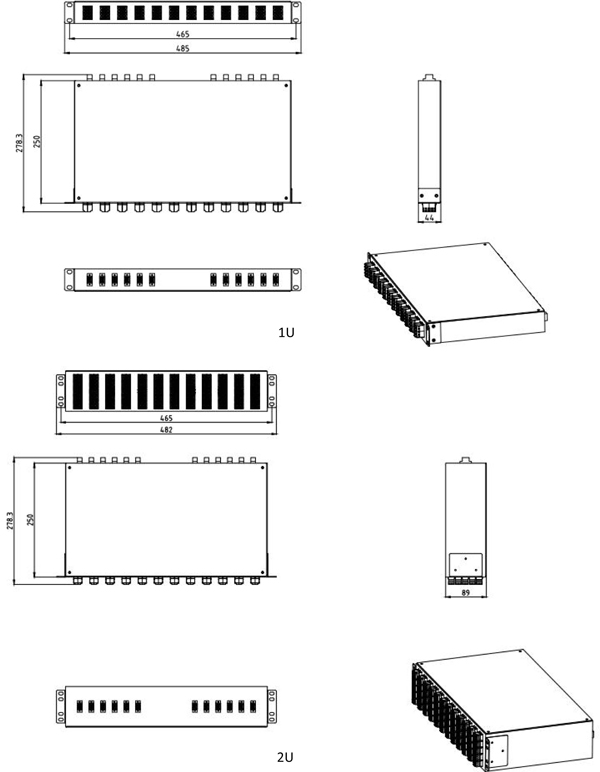 465
485
278.3
250
44
1U
465
482
278.3
250
89
2U